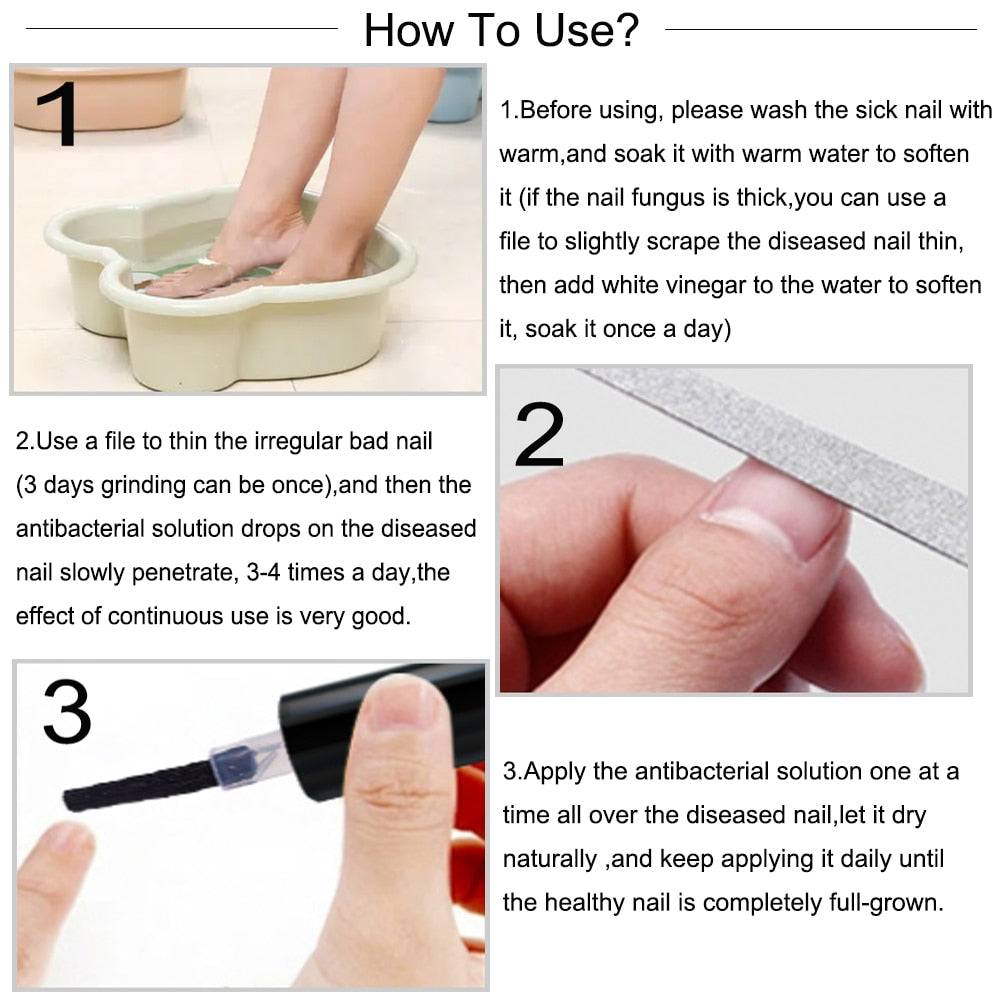 How To Use?

1

1.Before using, please wash the sick nail with warm,and soak it with warm water to soften it (if the nail fungus is thick,you can use a file to slightly scrape the diseased nail thin, then add white vinegar to the water to soften it, soak it once a day)

2.Use a file to thin the irregular bad nail (3 days grinding can be once),and then the antibacterial solution drops on the diseased nail slowly penetrate, 3-4 times a day,the effect of continuous use is very good.

2

3

3.Apply the antibacterial solution one at a time all over the diseased nail,let it dry naturally ,and keep applying it daily until the healthy nail is completely full-grown.